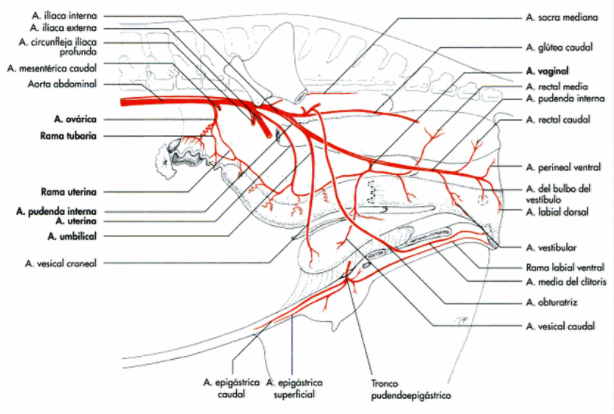 A. ilíaca interna
A. ilíaca externa
A. circunfleja ilíaca profunda
A. mesentérica caudal
Aorta abdominal
A. ovárica
Rama tubaria
Rama uterina
A. pudenda interna
A. uterina
A. umbilical
A. vesical craneal
A. sacra mediana
A. glútea caudal
A. vaginal
A. rectal media
A. pudenda interna
A. rectal caudal
A. perineal ventral
A. del bulbo del vestíbulo
A. labial dorsal
A. vestibular
Rama labial ventral
A. media del clítoris
A. obturatriz
A. vesical caudal
A. epigástrica caudal
A. epigástrica superficial
Tronco pudendoepigástrico